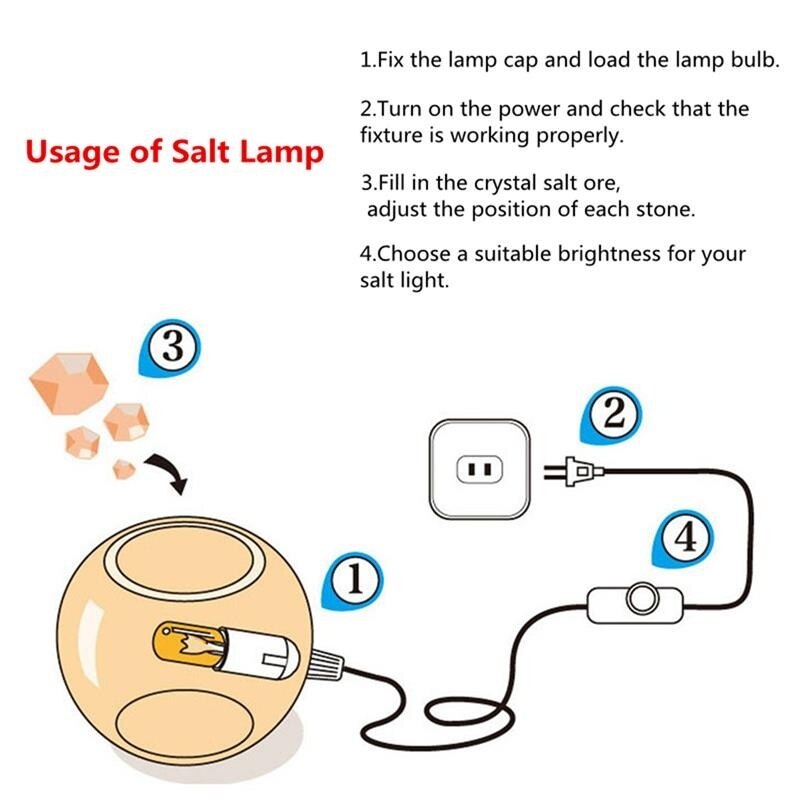 Usage of Salt Lamp

1.Fix the lamp cap and load the lamp bulb.

2.Turn on the power and check that the fixture is working properly.

3.Fill in the crystal salt ore, adjust the position of each stone.

4.Choose a suitable brightness for your salt light.

3

2

4

1